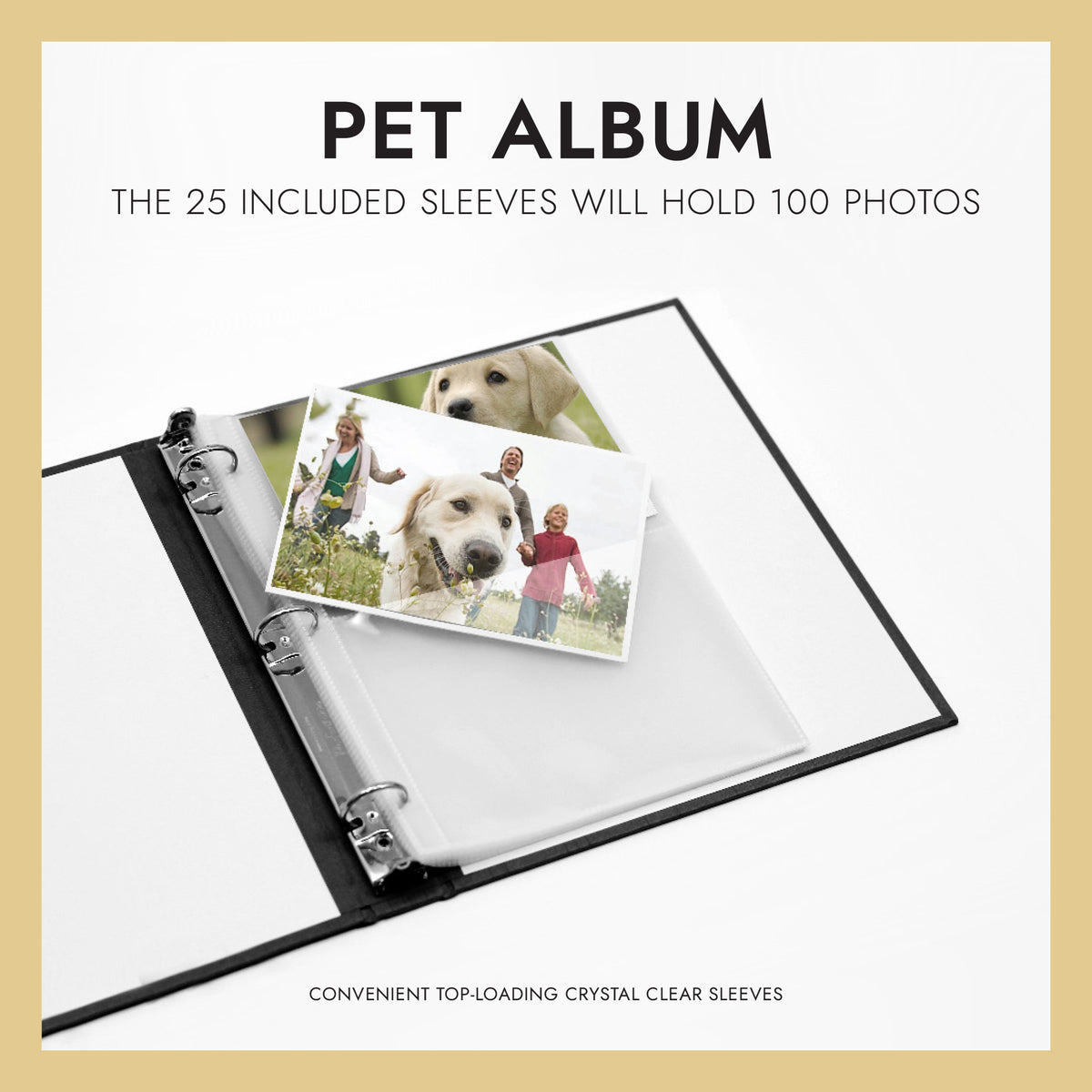 PET ALBUM

THE 25 INCLUDED SLEEVES WILL HOLD 100 PHOTOS

CONVENIENT TOP-LOADING CRYSTAL CLEAR SLEEVES