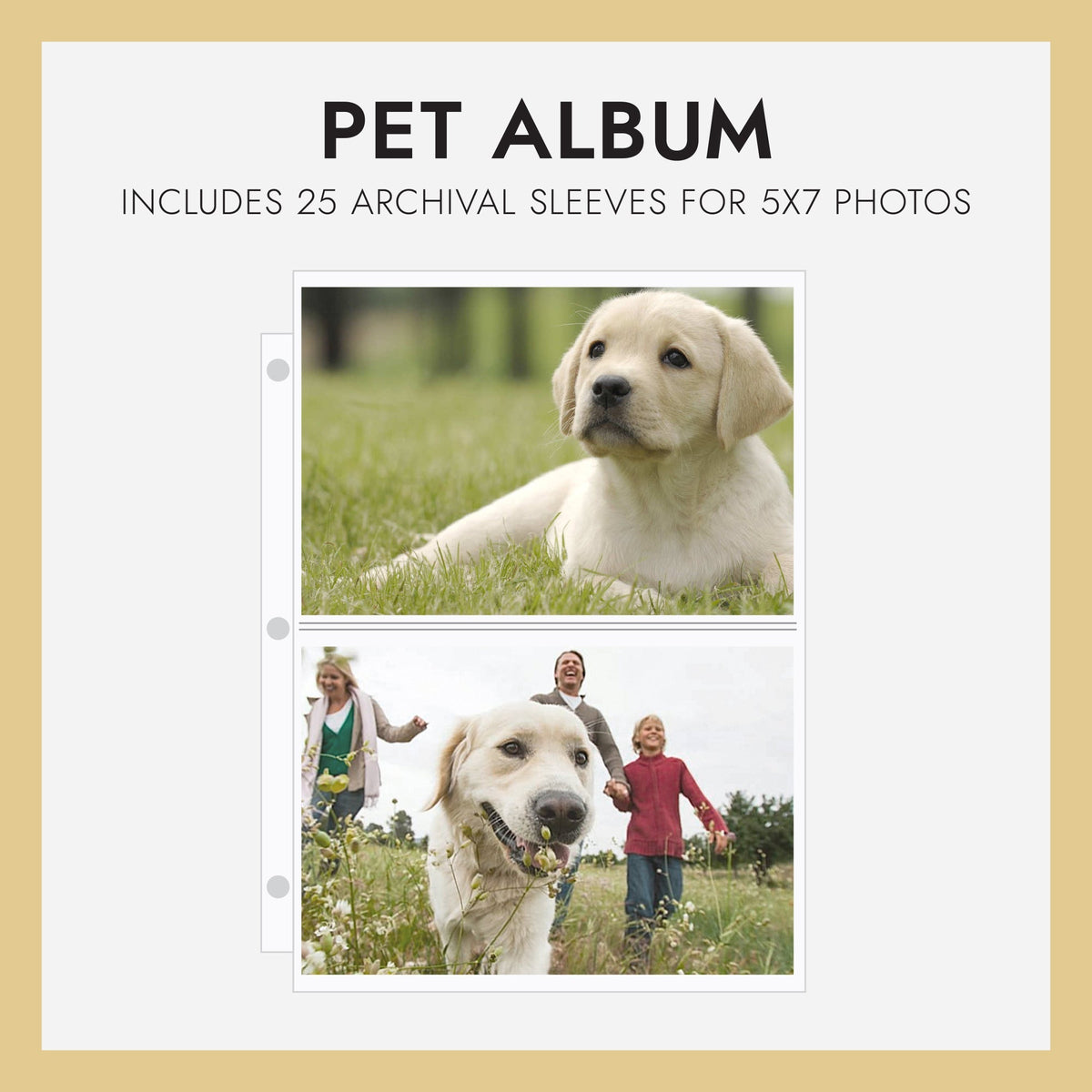 PET ALBUM

INCLUDES 25 ARCHIVAL SLEEVES FOR 5X7 PHOTOS