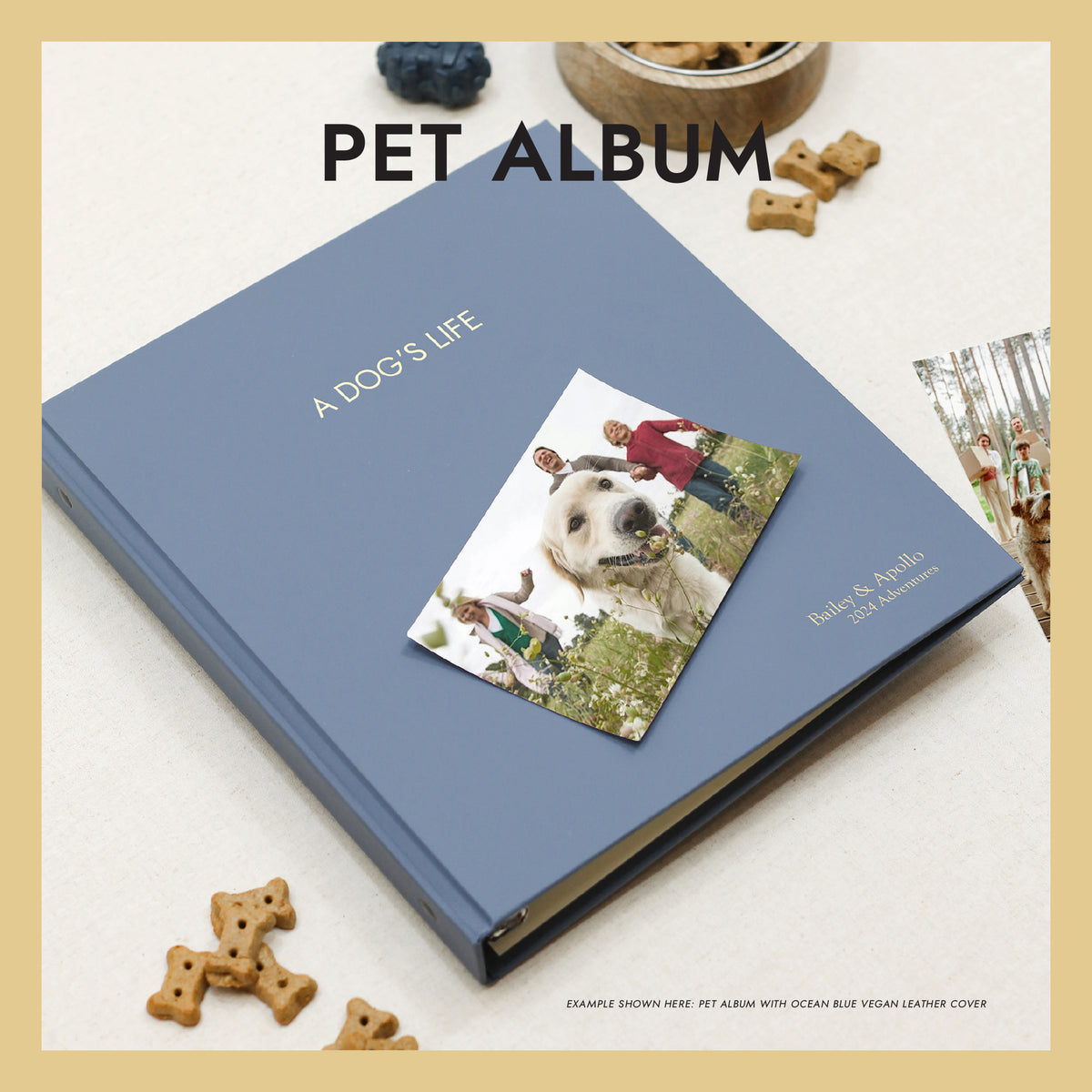 PET ALBUM

A DOG'S LIFE

Bailey & Apollo
2024 Adventures

EXAMPLE SHOWN HERE: PET ALBUM WITH OCEAN BLUE VEGAN LEATHER COVER