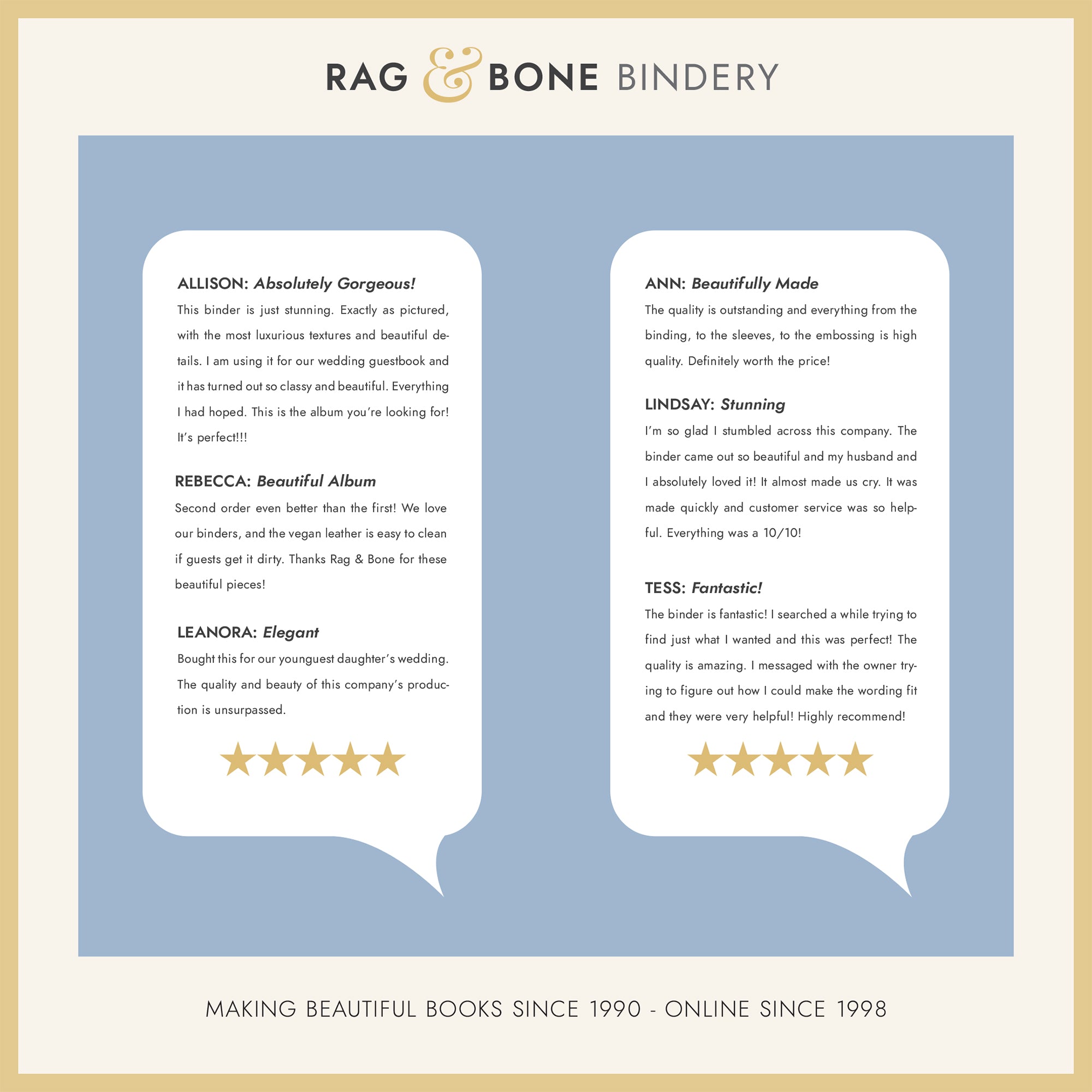 RAG & BONE BINDERY

ALLISON: Absolutely Gorgeous!

This binder is just stunning. Exactly as pictured, with the most luxurious textures and beautiful details. I am using it for our wedding guestbook and it has turned out so classy and beautiful. Everything I had hoped. This is the album you're looking for! It's perfect!!!

REBECCA: Beautiful Album

Second order even better than the first! We love our binders, and the vegan leather is easy to clean if guests get it dirty. Thanks Rag & Bone for these beautiful pieces!

LEANORA: Elegant

Bought this for our younguest daughter's wedding. The quality and beauty of this company's production is unsurpassed.

★★★★★

ANN: Beautifully Made

The quality is outstanding and everything from the binding, to the sleeves, to the embossing is high quality. Definitely worth the price!

LINDSAY: Stunning

I'm so glad I stumbled across this company. The binder came out so beautiful and my husband and I absolutely loved it! It almost made us cry. It was made quickly and customer service was so helpful. Everything was a 10/10!

TESS: Fantastic!

The binder is fantastic! I searched a while trying to find just what I wanted and this was perfect! The quality is amazing. I messaged with the owner trying to figure out how I could make the wording fit and they were very helpful! Highly recommend!

★★★★★

MAKING BEAUTIFUL BOOKS SINCE 1990 - ONLINE SINCE 1998