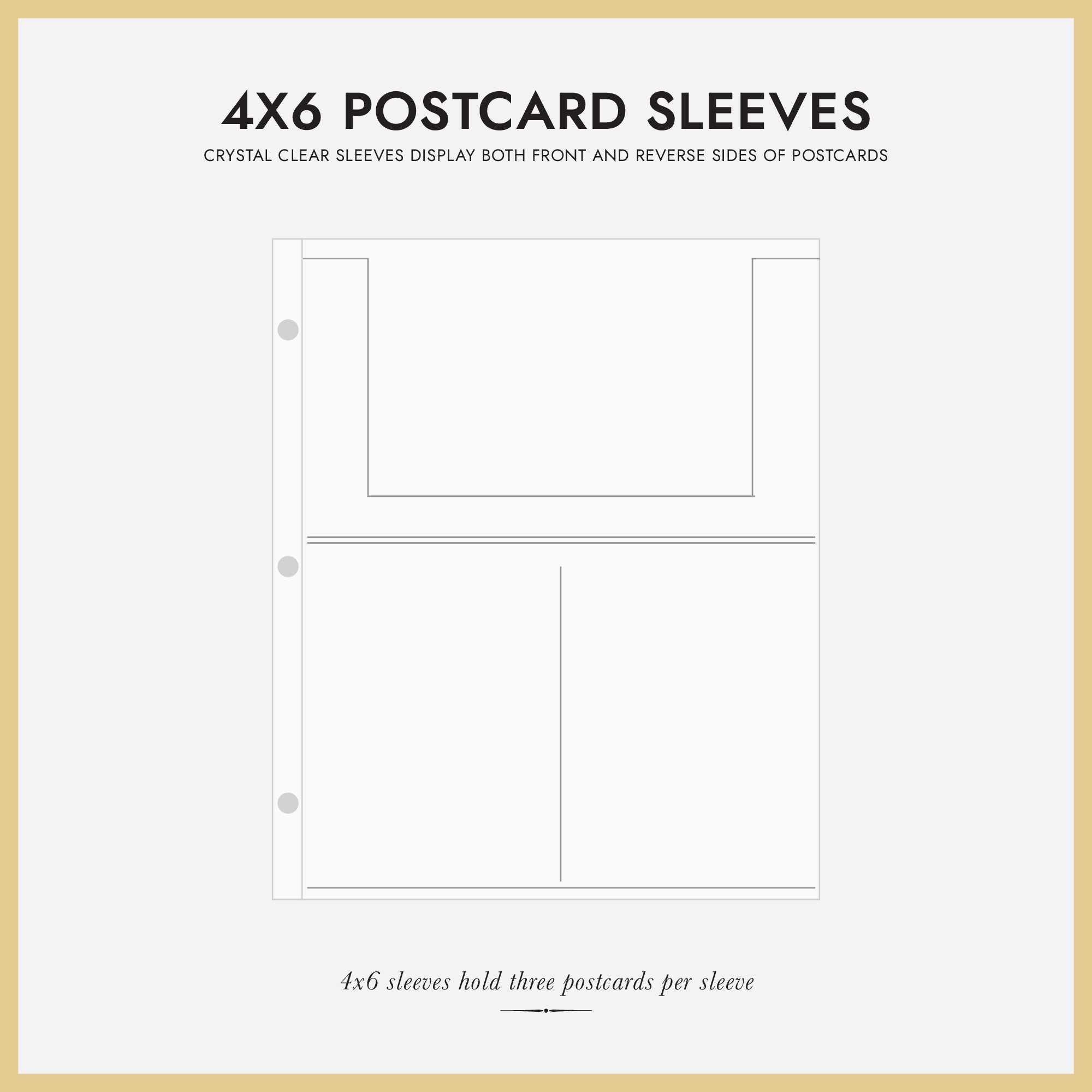 4X6 POSTCARD SLEEVES

CRYSTAL CLEAR SLEEVES DISPLAY BOTH FRONT AND REVERSE SIDES OF POSTCARDS

4x6 sleeves hold three postcards per sleeve