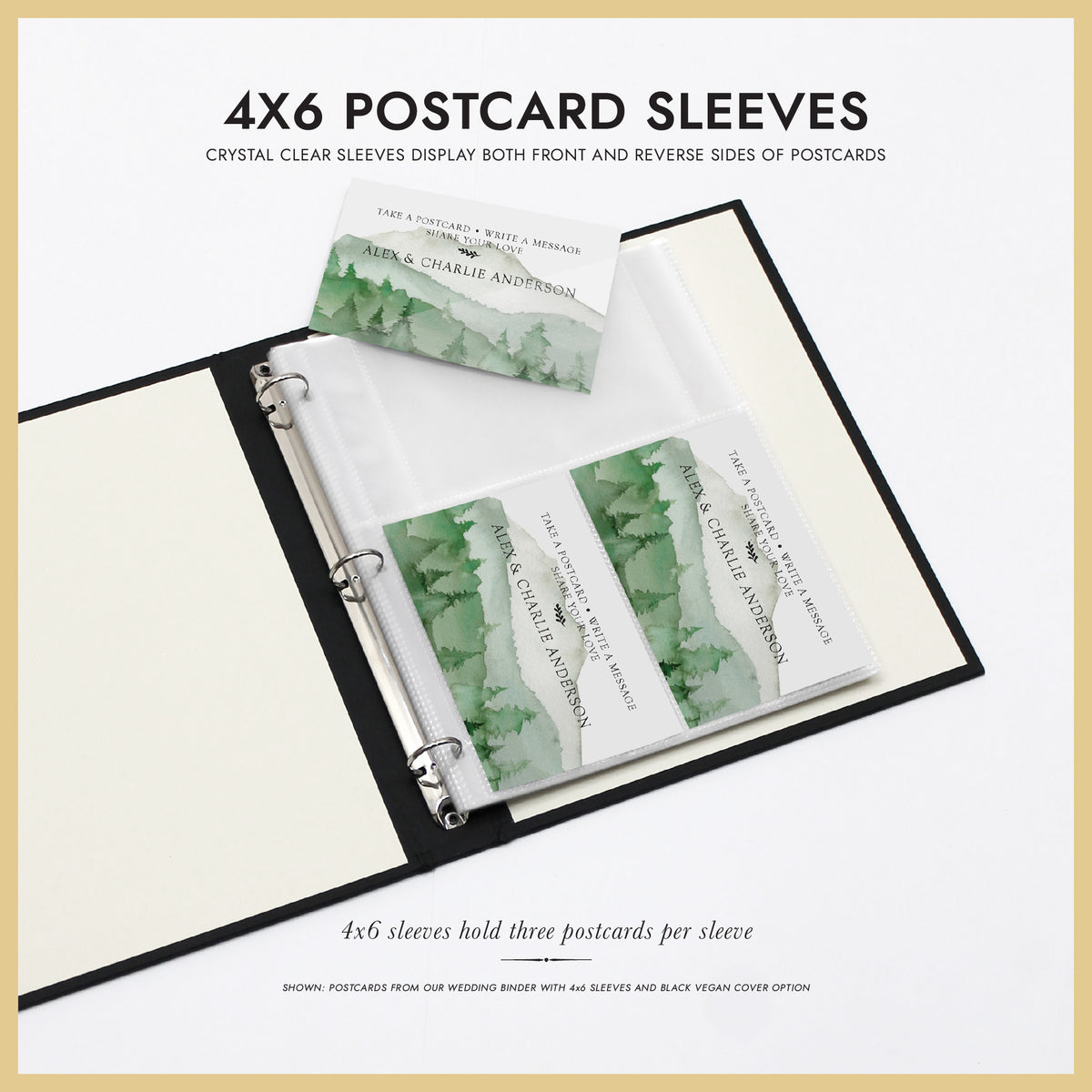 4X6 POSTCARD SLEEVES

CRYSTAL CLEAR SLEEVES DISPLAY BOTH FRONT AND REVERSE SIDES OF POSTCARDS

TAKE A POSTCARD • WRITE A MESSAGE
SHARE YOUR LOVE
ALEX & CHARLIE ANDERSON

TAKE A POSTCARD • WRITE A MESSAGE
SHARE YOUR LOVE
ALEX & CHARLIE ANDERSON

TAKE A POSTCARD • WRITE A MESSAGE
SHARE YOUR LOVE
ALEX & CHARLIE ANDERSON

4x6 sleeves hold three postcards per sleeve

SHOWN: POSTCARDS FROM OUR WEDDING BINDER WITH 4x6 SLEEVES AND BLACK VEGAN COVER OPTION