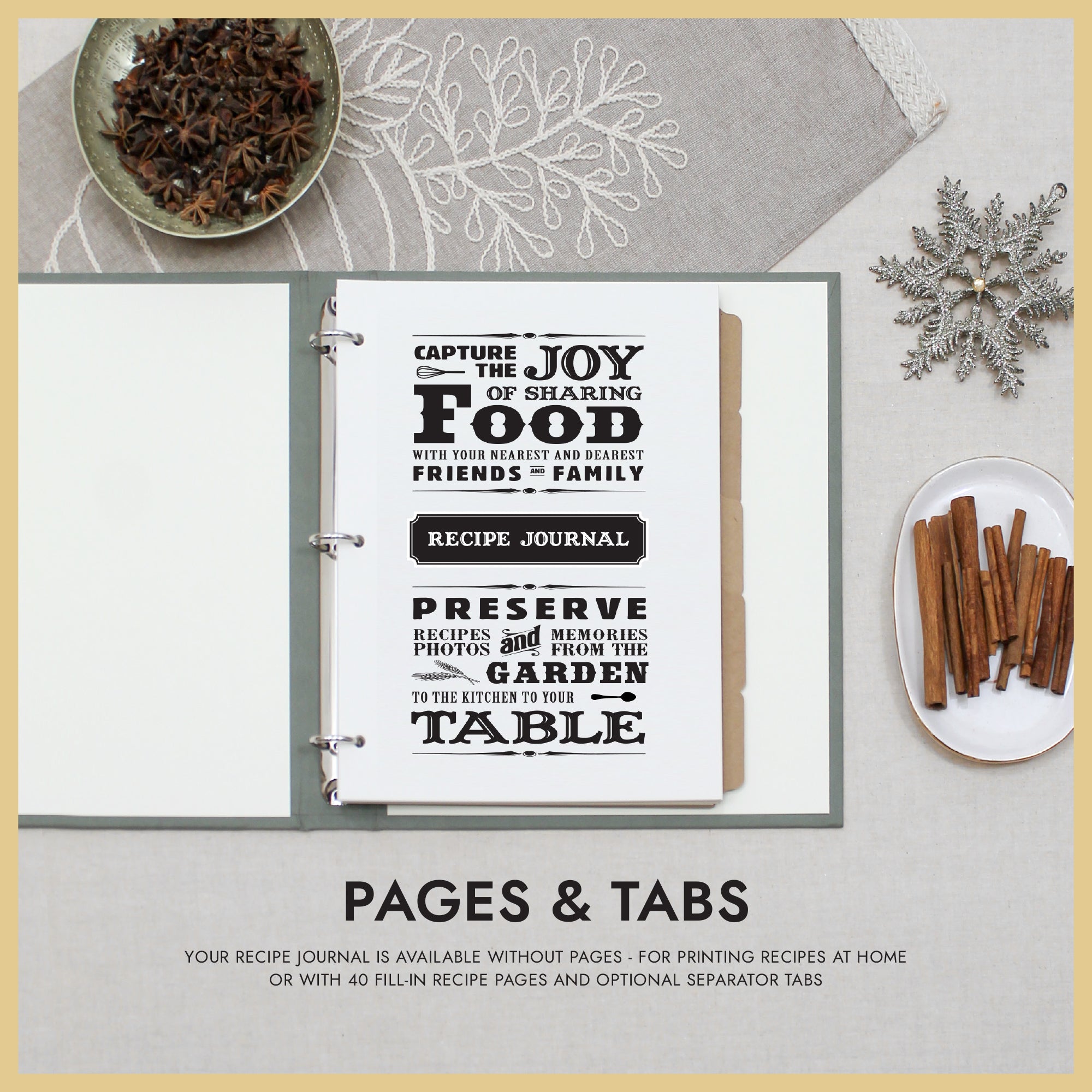 CAPTURE THE JOY OF SHARING FOOD WITH YOUR NEAREST AND DEAREST FRIENDS AND FAMILY

RECIPE JOURNAL

PRESERVE RECIPES PHOTOS and MEMORIES FROM THE GARDEN TO THE KITCHEN TO YOUR TABLE

PAGES & TABS

YOUR RECIPE JOURNAL IS AVAILABLE WITHOUT PAGES - FOR PRINTING RECIPES AT HOME OR WITH 40 FILL-IN RECIPE PAGES AND OPTIONAL SEPARATOR TABS