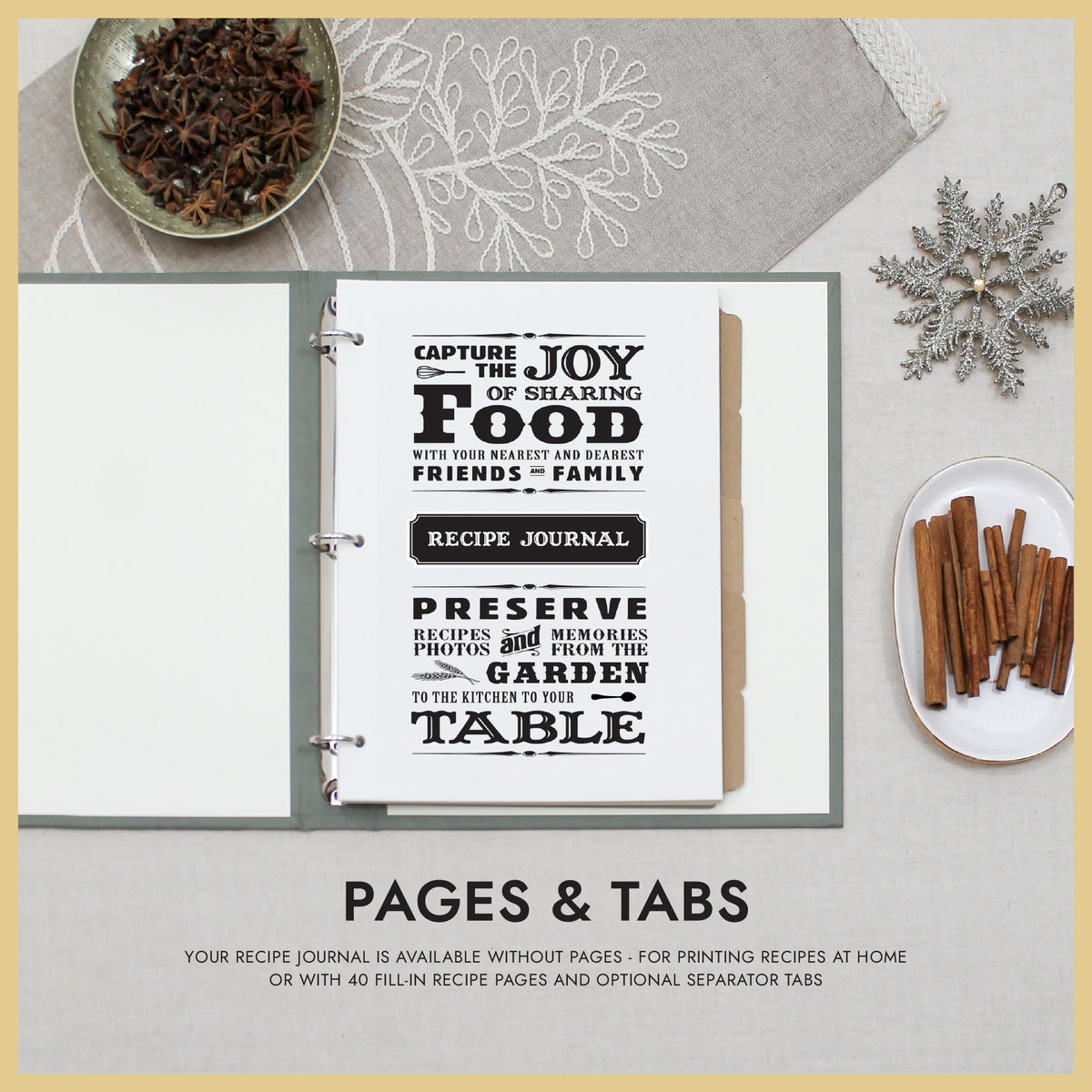 CAPTURE THE JOY OF SHARING FOOD WITH YOUR NEAREST AND DEAREST FRIENDS AND FAMILY

RECIPE JOURNAL

PRESERVE RECIPES PHOTOS and MEMORIES FROM THE GARDEN TO THE KITCHEN TO YOUR TABLE

PAGES & TABS

YOUR RECIPE JOURNAL IS AVAILABLE WITHOUT PAGES - FOR PRINTING RECIPES AT HOME OR WITH 40 FILL-IN RECIPE PAGES AND OPTIONAL SEPARATOR TABS