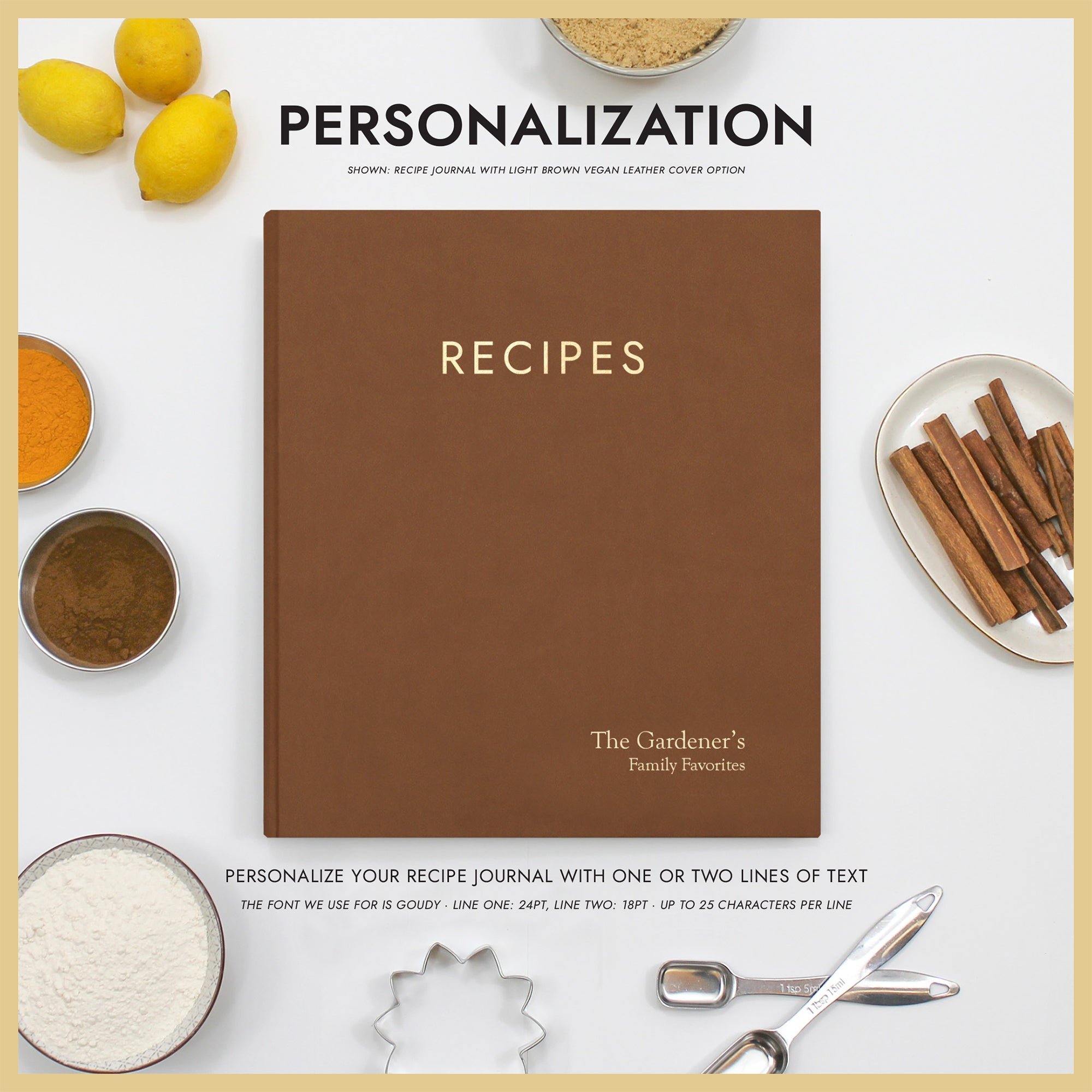 PERSONALIZATION

SHOWN: RECIPE JOURNAL WITH LIGHT BROWN VEGAN LEATHER COVER OPTION

RECIPES

The Gardener's
Family Favorites

PERSONALIZE YOUR RECIPE JOURNAL WITH ONE OR TWO LINES OF TEXT

THE FONT WE USE FOR IS GOUDY · LINE ONE: 24PT, LINE TWO: 18PT · UP TO 25 CHARACTERS PER LINE

1 tsp 5ml

1 tbsp 15ml