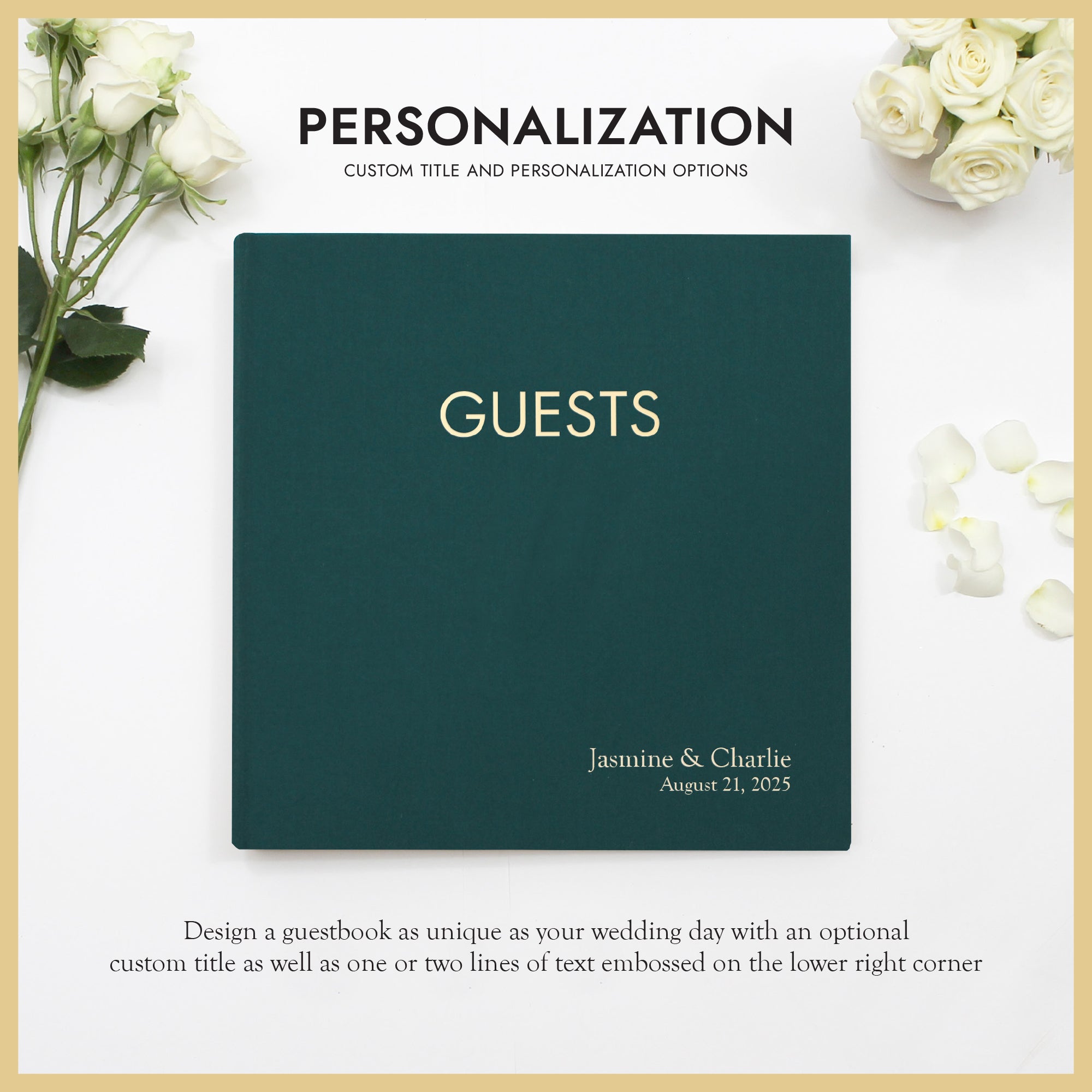 PERSONALIZATION

CUSTOM TITLE AND PERSONALIZATION OPTIONS

GUESTS

Jasmine & Charlie
August 21, 2025

Design a guestbook as unique as your wedding day with an optional custom title as well as one or two lines of text embossed on the lower right corner