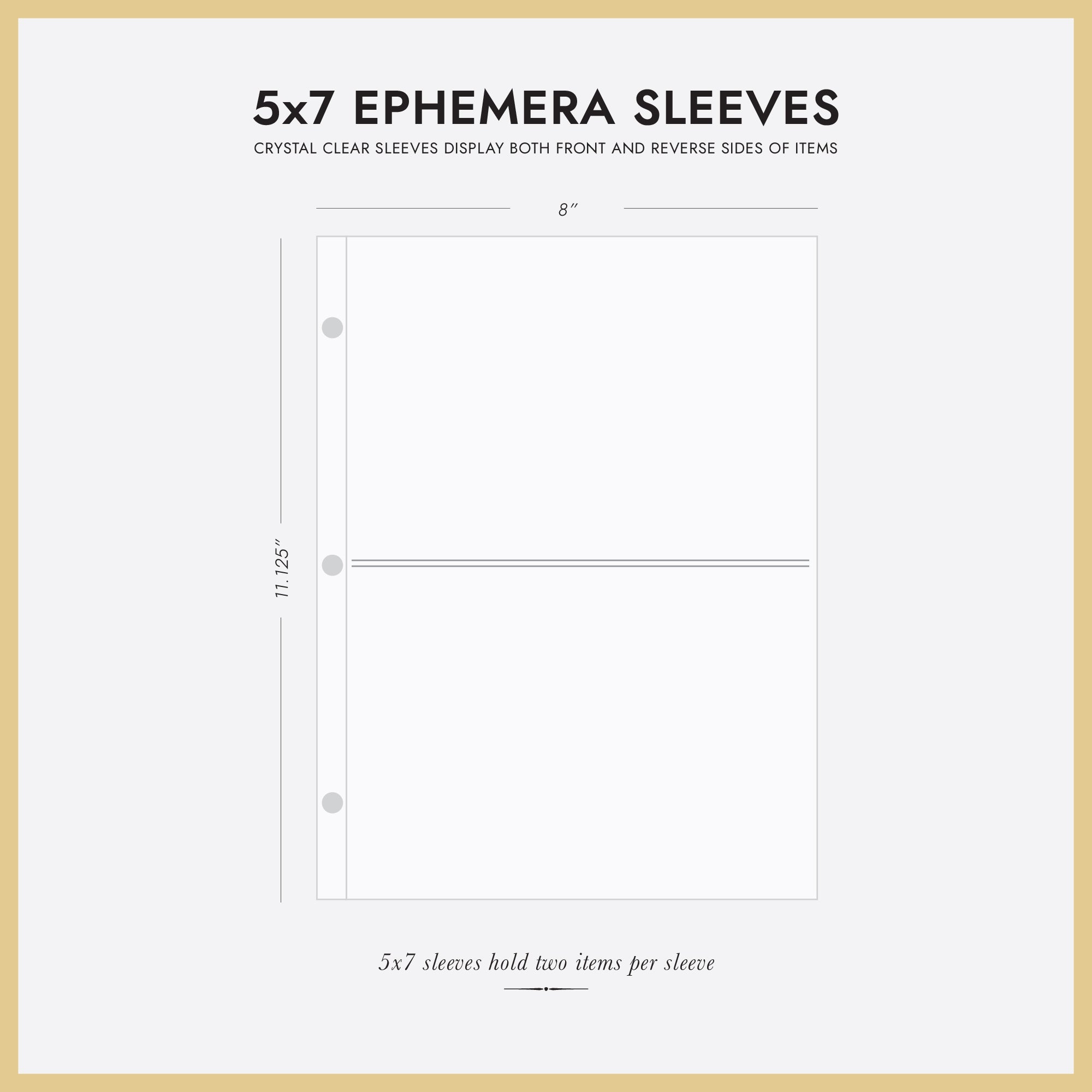 5x7 EPHEMERA SLEEVES

CRYSTAL CLEAR SLEEVES DISPLAY BOTH FRONT AND REVERSE SIDES OF ITEMS

8″

11.125″

5x7 sleeves hold two items per sleeve