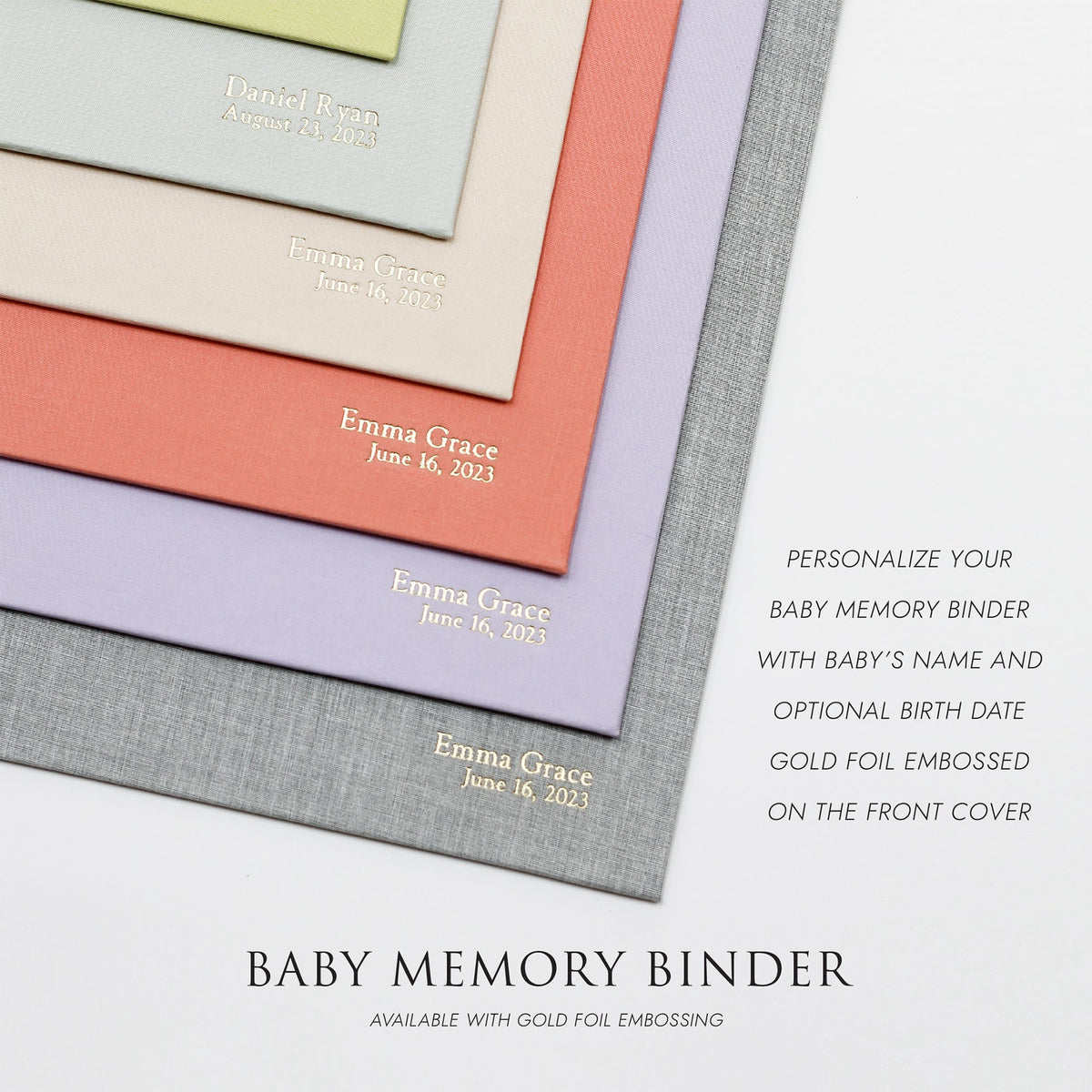 Daniel Ryan
August 23, 2023

Emma Grace
June 16, 2023

Emma Grace
June 16, 2023

Emma Grace
June 16, 2023

Emma Grace
June 16, 2023

PERSONALIZE YOUR BABY MEMORY BINDER WITH BABY'S NAME AND OPTIONAL BIRTH DATE GOLD FOIL EMBOSSED ON THE FRONT COVER

BABY MEMORY BINDER

AVAILABLE WITH GOLD FOIL EMBOSSING