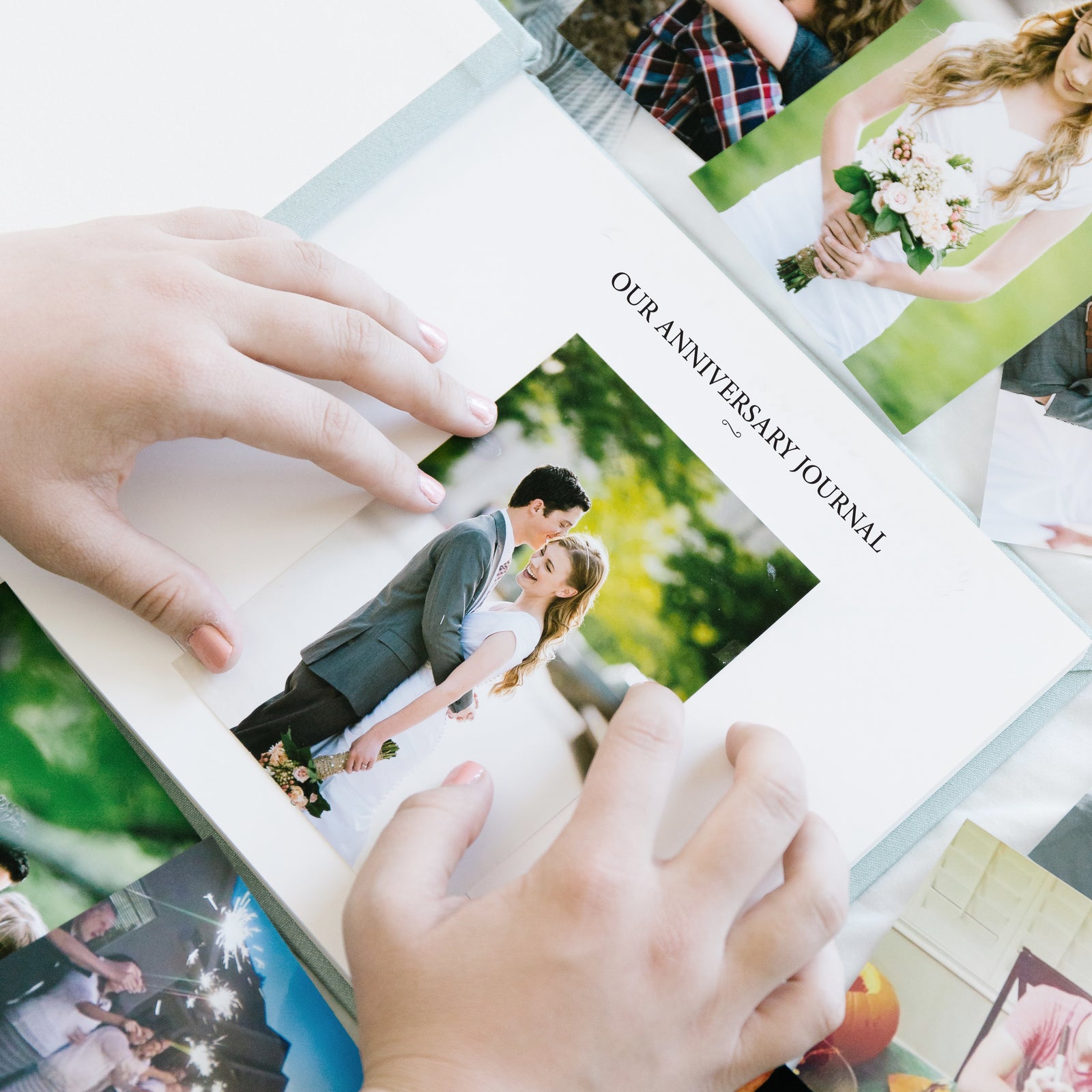 OUR ANNIVERSARY JOURNAL