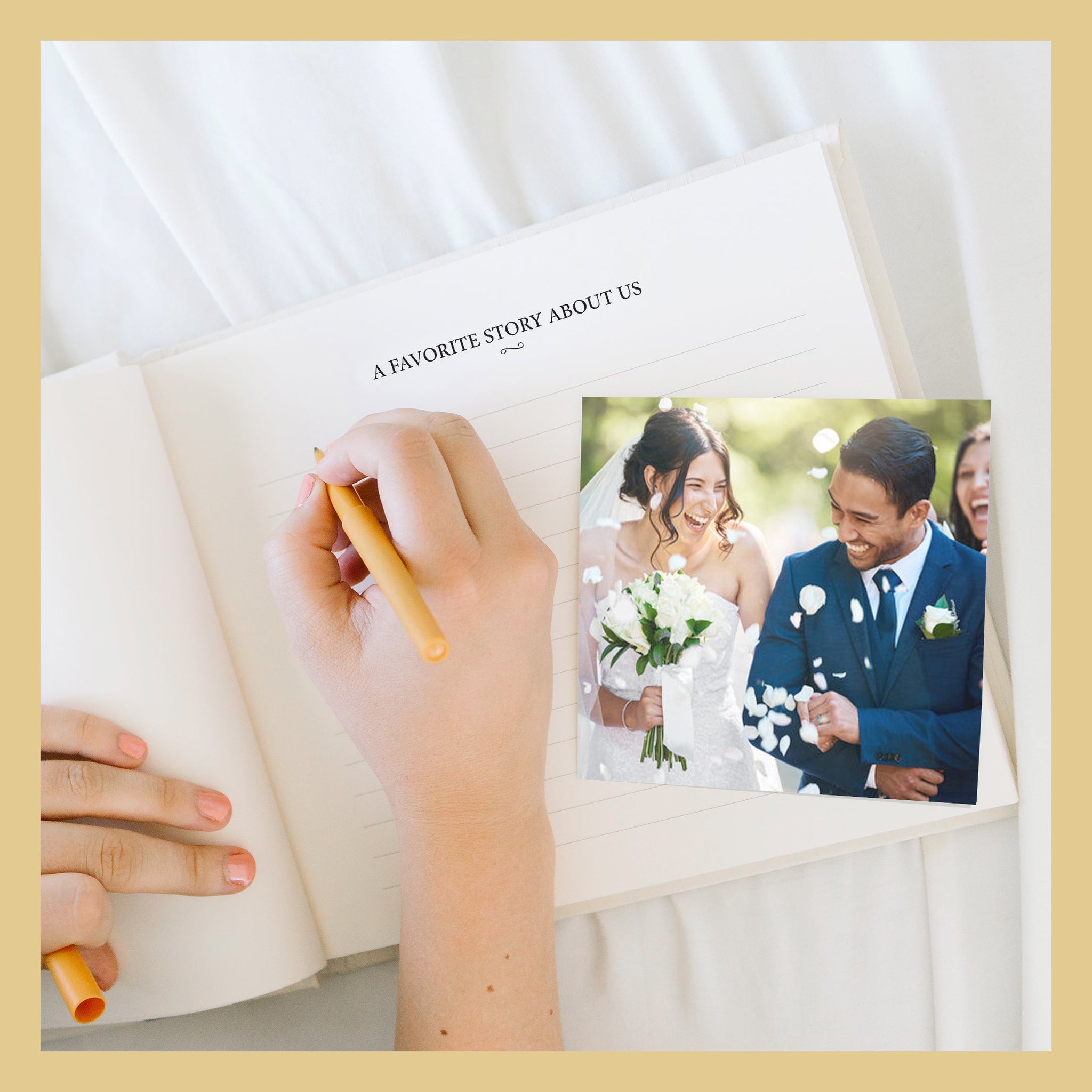 A FAVORITE STORY ABOUT US