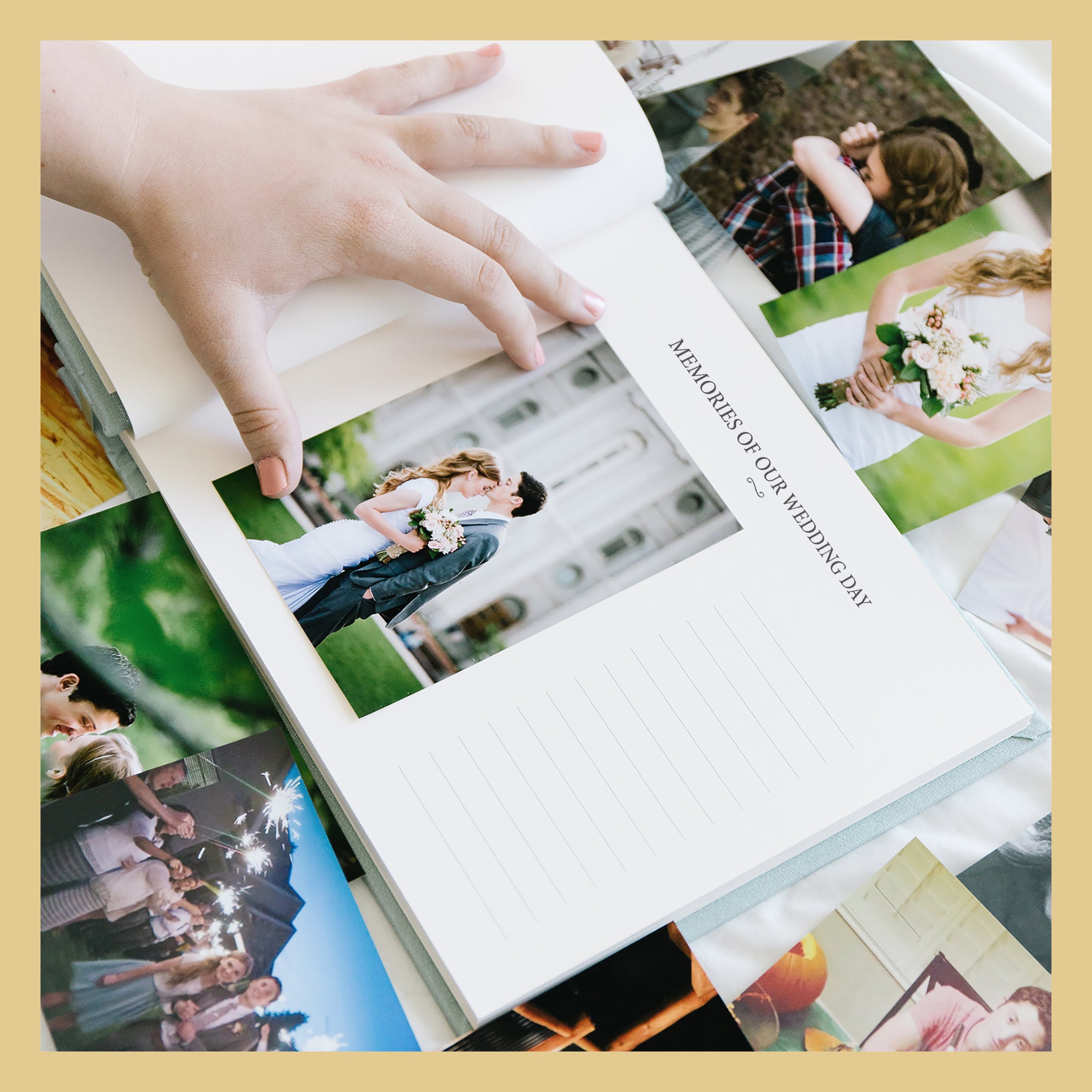 MEMORIES OF OUR WEDDING DAY