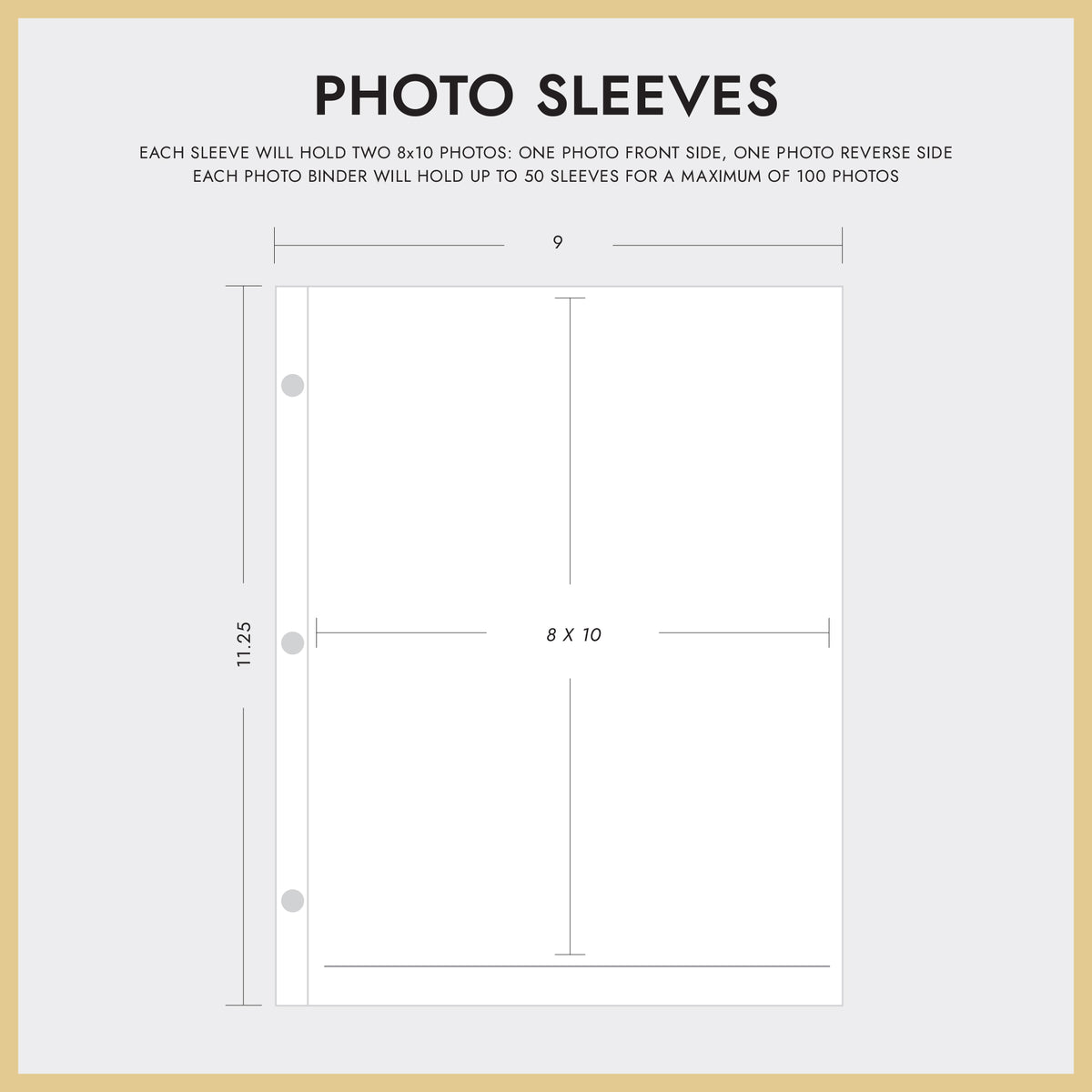 PHOTO SLEEVES

EACH SLEEVE WILL HOLD TWO 8x10 PHOTOS: ONE PHOTO FRONT SIDE, ONE PHOTO REVERSE SIDE
EACH PHOTO BINDER WILL HOLD UP TO 50 SLEEVES FOR A MAXIMUM OF 100 PHOTOS

9

11.25

8 X 10