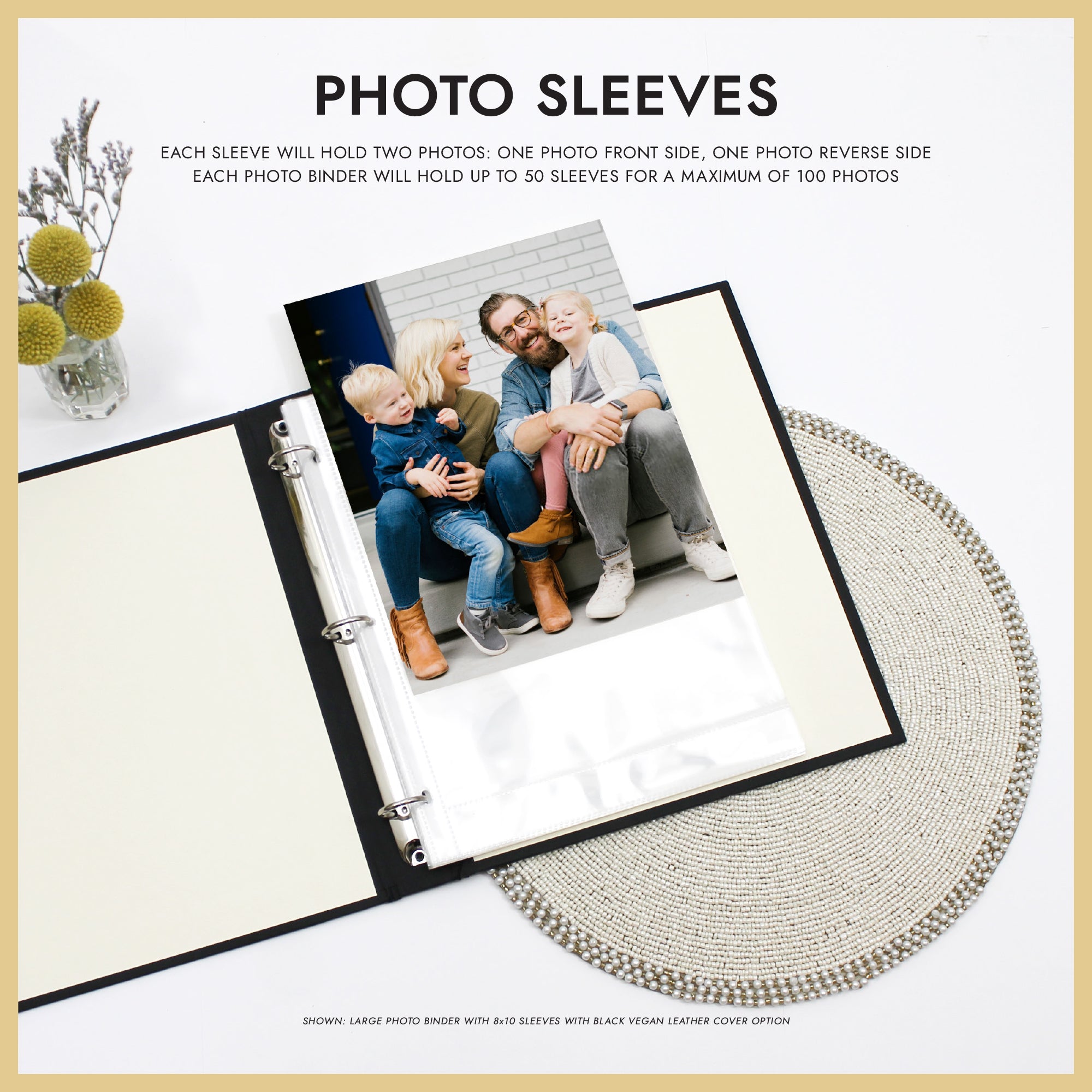 PHOTO SLEEVES

EACH SLEEVE WILL HOLD TWO PHOTOS: ONE PHOTO FRONT SIDE, ONE PHOTO REVERSE SIDE
EACH PHOTO BINDER WILL HOLD UP TO 50 SLEEVES FOR A MAXIMUM OF 100 PHOTOS

SHOWN: LARGE PHOTO BINDER WITH 8x10 SLEEVES WITH BLACK VEGAN LEATHER COVER OPTION