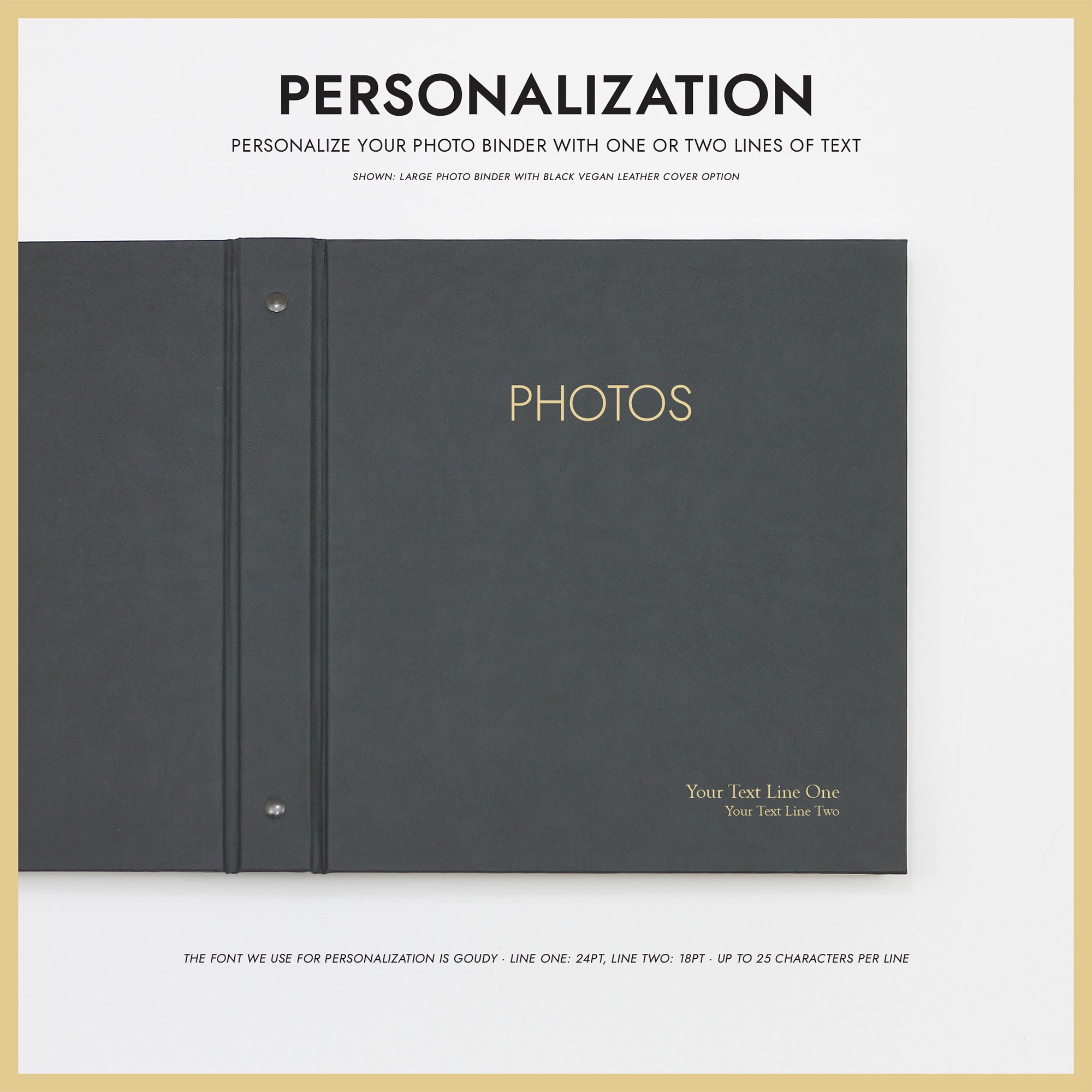 PERSONALIZATION

PERSONALIZE YOUR PHOTO BINDER WITH ONE OR TWO LINES OF TEXT

SHOWN: LARGE PHOTO BINDER WITH BLACK VEGAN LEATHER COVER OPTION

PHOTOS

Your Text Line One
Your Text Line Two

THE FONT WE USE FOR PERSONALIZATION IS GOUDY · LINE ONE: 24PT, LINE TWO: 18PT · UP TO 25 CHARACTERS PER LINE